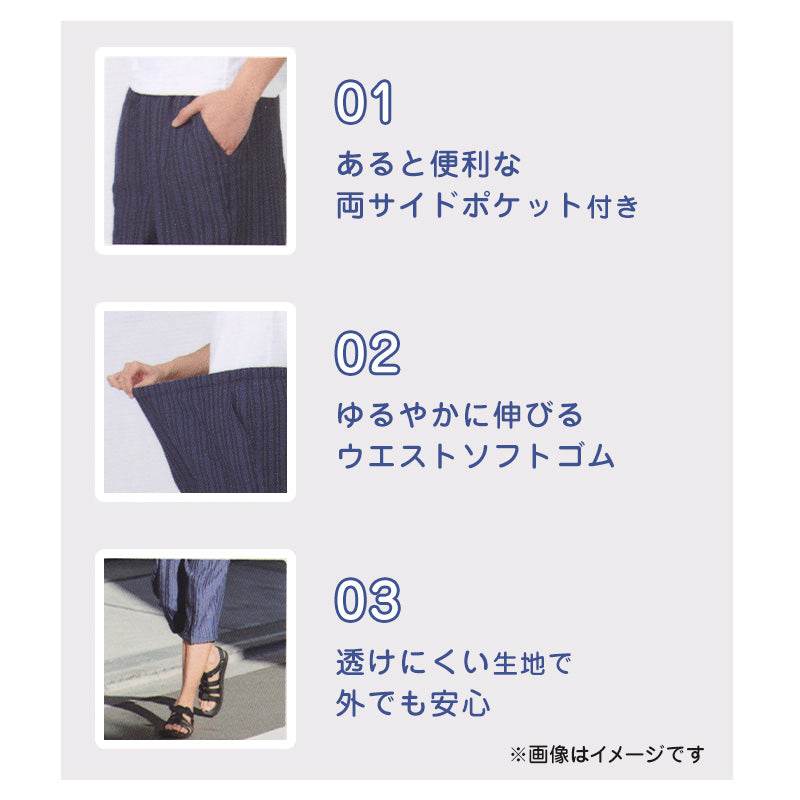 01
あると便利な
両サイドポケット付き

02
ゆるやかに伸びる
ウエストソフトゴム

03
透けにくい生地で
外でも安心

※画像はイメージです