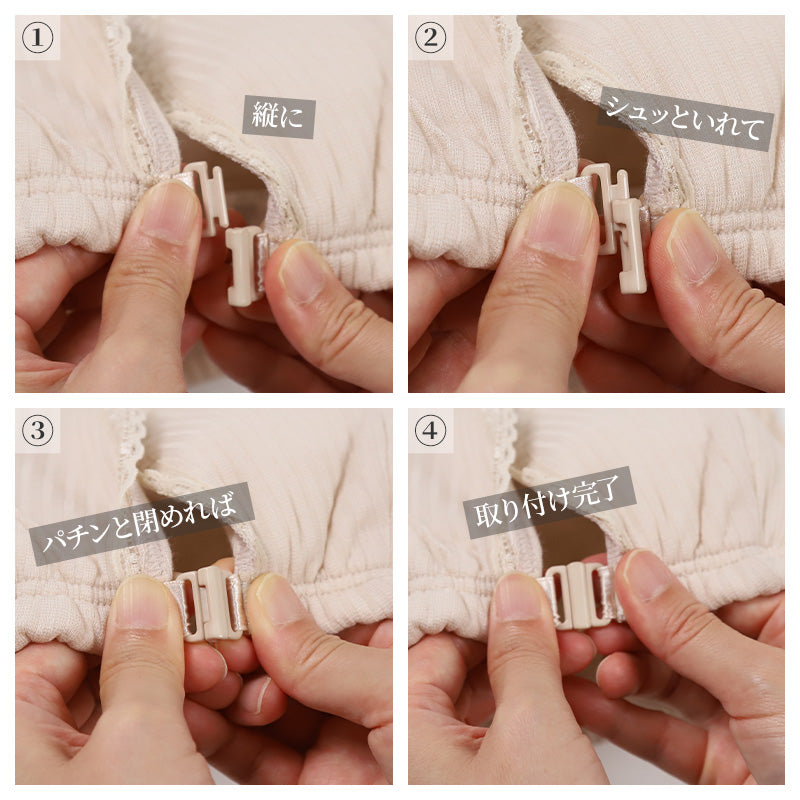 ①
縦に

②
シュッといれて

③
パチンと閉めれば

④
取り付け完了