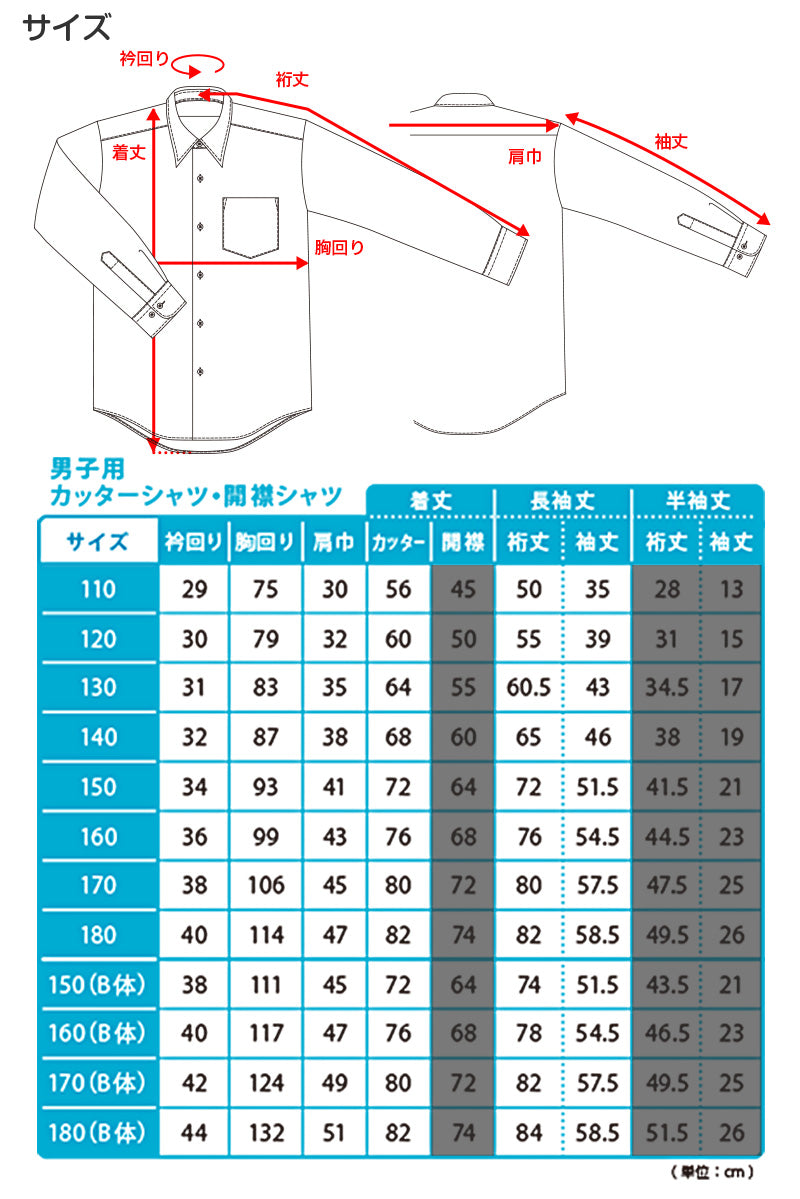 サイズ

衿回り
裄丈
着丈
胸回り
肩巾
袖丈

男子用
カッターシャツ・開襟シャツ

| サイズ | 衿回り | 胸回り | 肩巾 | 着丈 カッター | 着丈 開襟 | 長袖丈 裄丈 | 長袖丈 袖丈 | 半袖丈 裄丈 | 半袖丈 袖丈 |
|---|---|---|---|---|---|---|---|---|---|
| 110 | 29 | 75 | 30 | 56 | 45 | 50 | 35 | 28 | 13 |
| 120 | 30 | 79 | 32 | 60 | 50 | 55 | 39 | 31 | 15 |
| 130 | 31 | 83 | 35 | 64 | 55 | 60.5 | 43 | 34.5 | 17 |
| 140 | 32 | 87 | 38 | 68 | 60 | 65 | 46 | 38 | 19 |
| 150 | 34 | 93 | 41 | 72 | 64 | 72 | 51.5 | 41.5 | 21 |
| 160 | 36 | 99 | 43 | 76 | 68 | 76 | 54.5 | 44.5 | 23 |
| 170 | 38 | 106 | 45 | 80 | 72 | 80 | 57.5 | 47.5 | 25 |
| 180 | 40 | 114 | 47 | 82 | 74 | 82 | 58.5 | 49.5 | 26 |
| 150(B体) | 38 | 111 | 45 | 72 | 64 | 74 | 51.5 | 43.5 | 21 |
| 160(B体) | 40 | 117 | 47 | 76 | 68 | 78 | 54.5 | 46.5 | 23 |
| 170(B体) | 42 | 124 | 49 | 80 | 72 | 82 | 57.5 | 49.5 | 25 |
| 180(B体) | 44 | 132 | 51 | 82 | 74 | 84 | 58.5 | 51.5 | 26 |

(単位:cm)