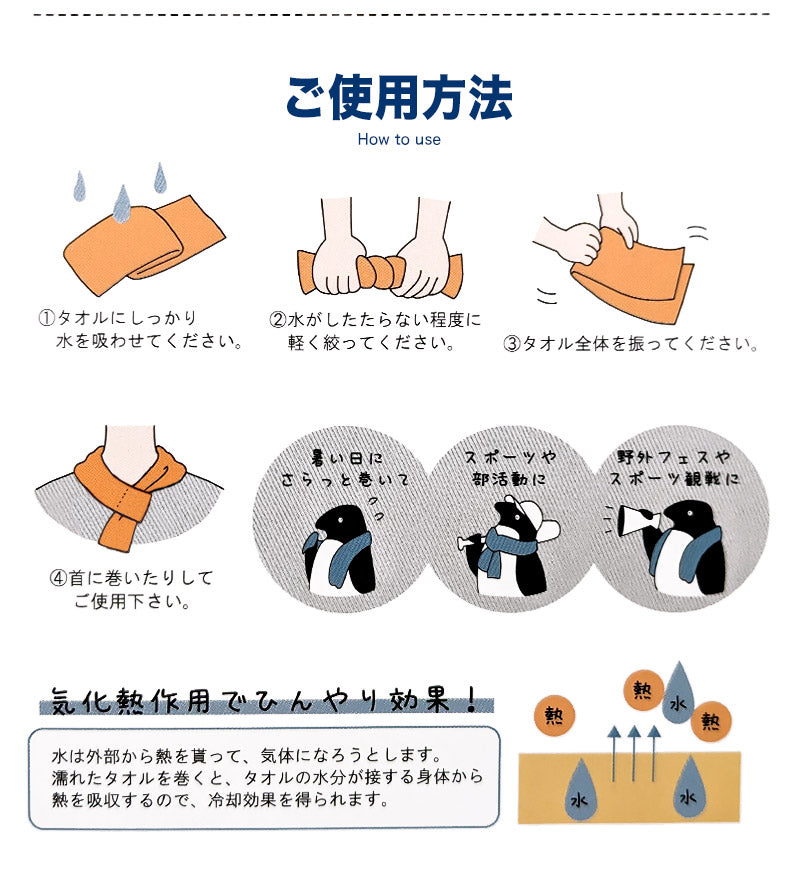 ご使用方法
How to use

①タオルにしっかり水を吸わせてください。

②水がしたたらない程度に軽く絞ってください。

③タオル全体を振ってください。

④首に巻いたりしてご使用下さい。

暑い日にさらっと巻いて

スポーツや部活動に

野外フェスやスポーツ観戦に

気化熱作用でひんやり効果！

水は外部から熱を貰って、気体になろうとします。濡れたタオルを巻くと、タオルの水分が接する身体から熱を吸収するので、冷却効果を得られます。

熱
熱
水
熱
水
水