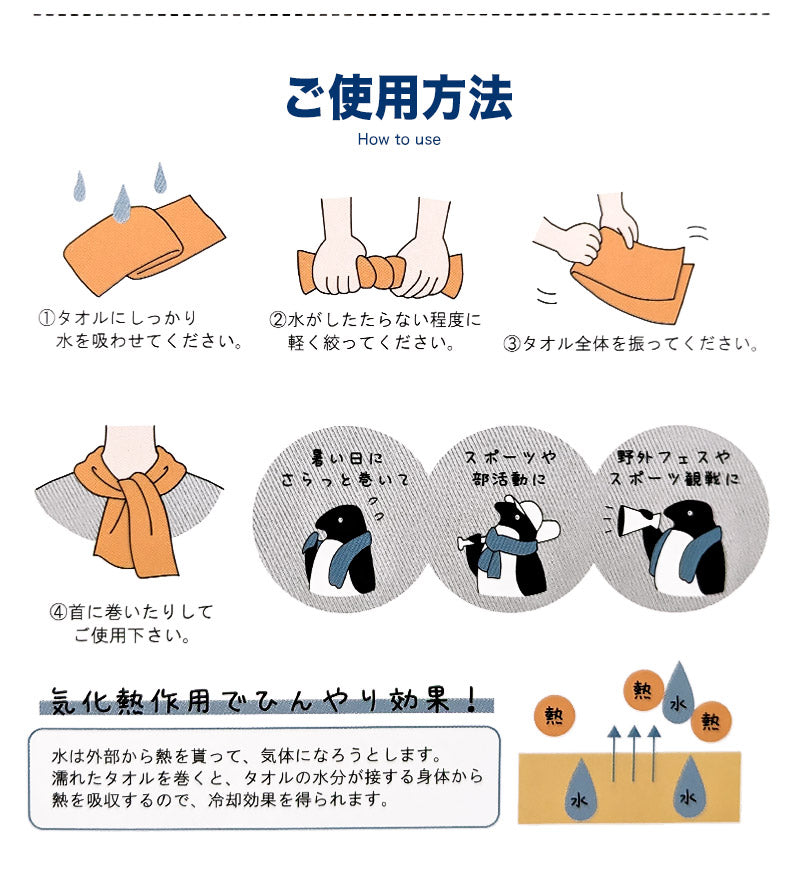 ご使用方法
How to use

①タオルにしっかり水を吸わせてください。

②水がしたたらない程度に軽く絞ってください。

③タオル全体を振ってください。

④首に巻いたりしてご使用下さい。

暑い日にさらっと巻いて

スポーツや部活動に

野外フェスやスポーツ観戦に

気化熱作用でひんやり効果！

水は外部から熱を貰って、気体になろうとします。
濡れたタオルを巻くと、タオルの水分が接する身体から熱を吸収するので、冷却効果を得られます。

熱
熱
水
熱
水
水