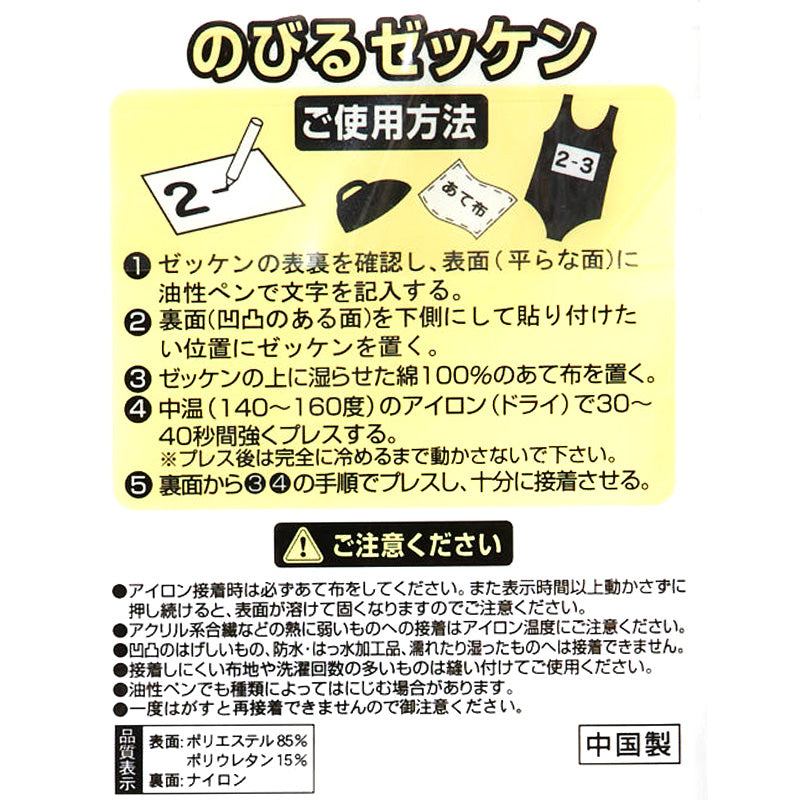 のびるゼッケン

ご使用方法

2

あて布

2-3

❶ ゼッケンの表裏を確認し、表面（平らな面）に油性ペンで文字を記入する。
❷ 裏面（凹凸のある面）を下側にして貼り付けたい位置にゼッケンを置く。
❸ ゼッケンの上に湿らせた綿100%のあて布を置く。
❹ 中温（140〜160度）のアイロン（ドライ）で30〜40秒間強くプレスする。
※プレス後は完全に冷めるまで動かさないで下さい。
❺ 裏面から❸❹の手順でプレスし、十分に接着させる。

ご注意ください

●アイロン接着時は必ずあて布をしてください。また表示時間以上動かさずに押し続けると、表面が溶けて固くなりますのでご注意ください。
●アクリル系合繊などの熱に弱いものへの接着はアイロン温度にご注意ください。
●凹凸のはげしいもの、防水・はっ水加工品、濡れたり湿ったものへは接着できません。
●接着しにくい布地や洗濯回数の多いものは縫い付けてご使用ください。
●油性ペンでも種類によってはにじむ場合があります。
●一度はがすと再接着できませんので御注意ください。

品質表示
表面：ポリエステル85%
ポリウレタン15%
裏面：ナイロン

中国製