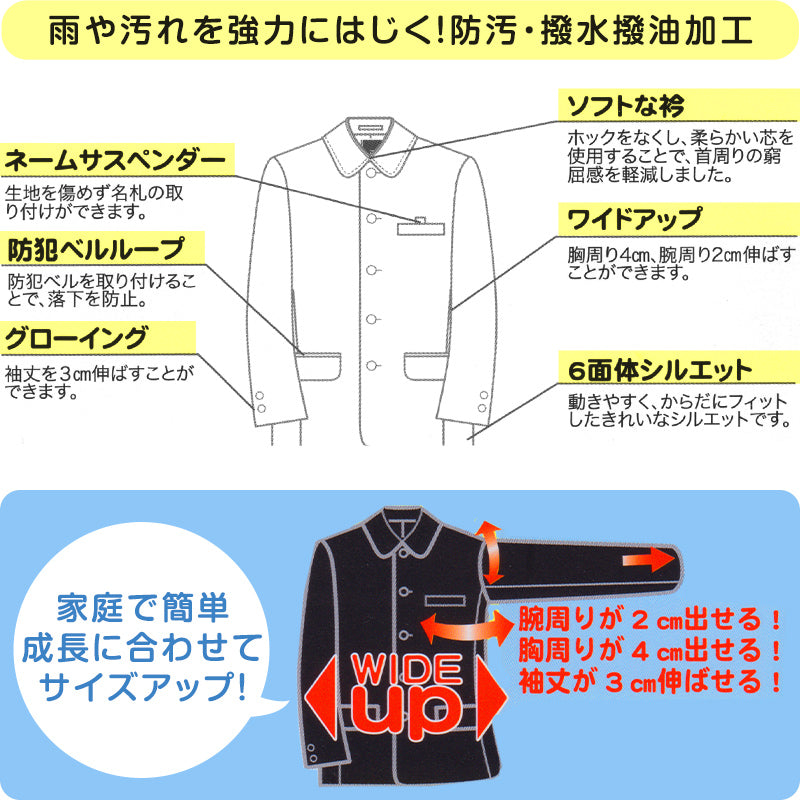 雨や汚れを強力にはじく!防汚・撥水撥油加工

ネームサスペンダー
生地を傷めず名札の取り付けができます。

防犯ベルループ
防犯ベルを取り付けることで、落下を防止。

グローイング
袖丈を3㎝伸ばすことができます。

ソフトな衿
ホックをなくし、柔らかい芯を使用することで、首周りの窮屈感を軽減しました。

ワイドアップ
胸周り4㎝、腕周り2㎝伸ばすことができます。

6面体シルエット
動きやすく、からだにフィットしたきれいなシルエットです。

家庭で簡単
成長に合わせて
サイズアップ!

WIDE
up

腕周りが 2 ㎝出せる!
胸周りが 4 ㎝出せる!
袖丈が 3 ㎝伸ばせる!