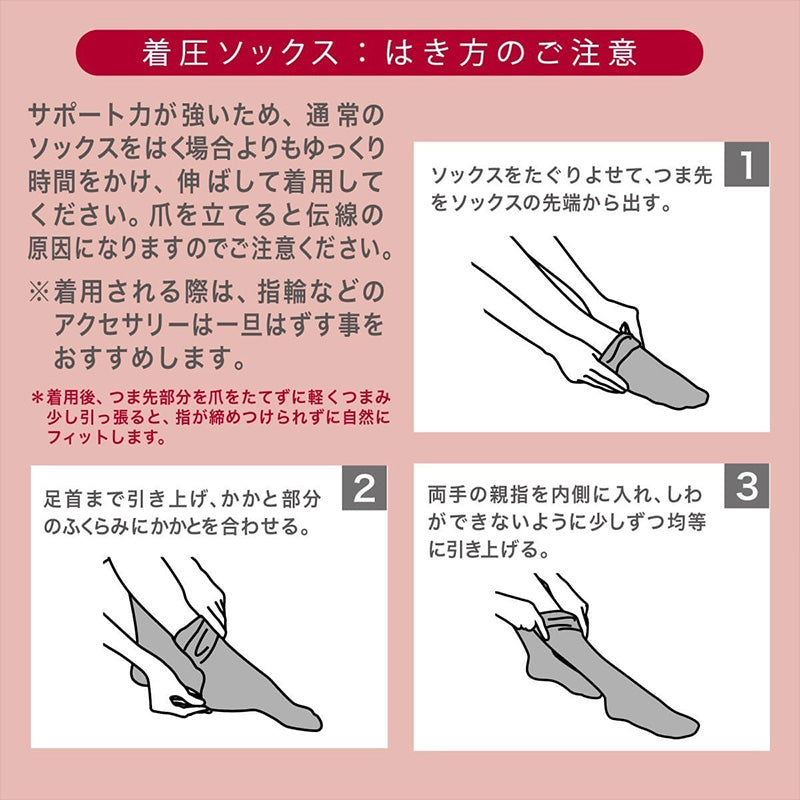 着圧ソックス：はき方のご注意

サポート力が強いため、通常のソックスをはく場合よりもゆっくり時間をかけ、伸ばして着用してください。爪を立てると伝線の原因になりますのでご注意ください。

※着用される際は、指輪などのアクセサリーは一旦はずす事をおすすめします。

＊着用後、つま先部分を爪をたてずに軽くつまみ少し引っ張ると、指が締めつけられずに自然にフィットします。

1
ソックスをたぐりよせて、つま先をソックスの先端から出す。

2
足首まで引き上げ、かかと部分のふくらみにかかとを合わせる。

3
両手の親指を内側に入れ、しわができないように少しずつ均等に引き上げる。