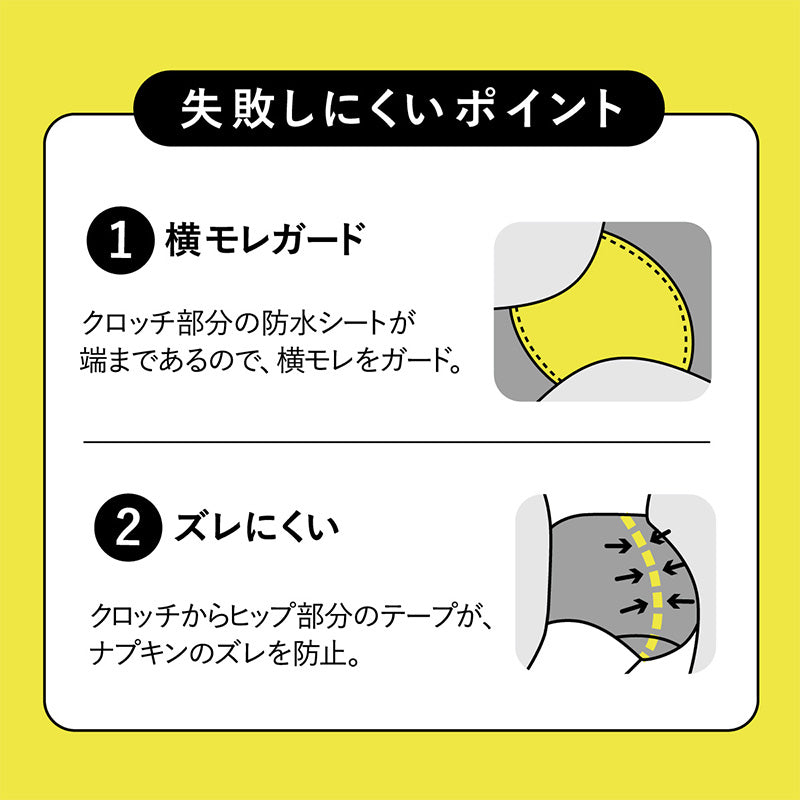 失敗しにくいポイント

1 横モレガード

クロッチ部分の防水シートが端まであるので、横モレをガード。

2 ズレにくい

クロッチからヒップ部分のテープが、ナプキンのズレを防止。