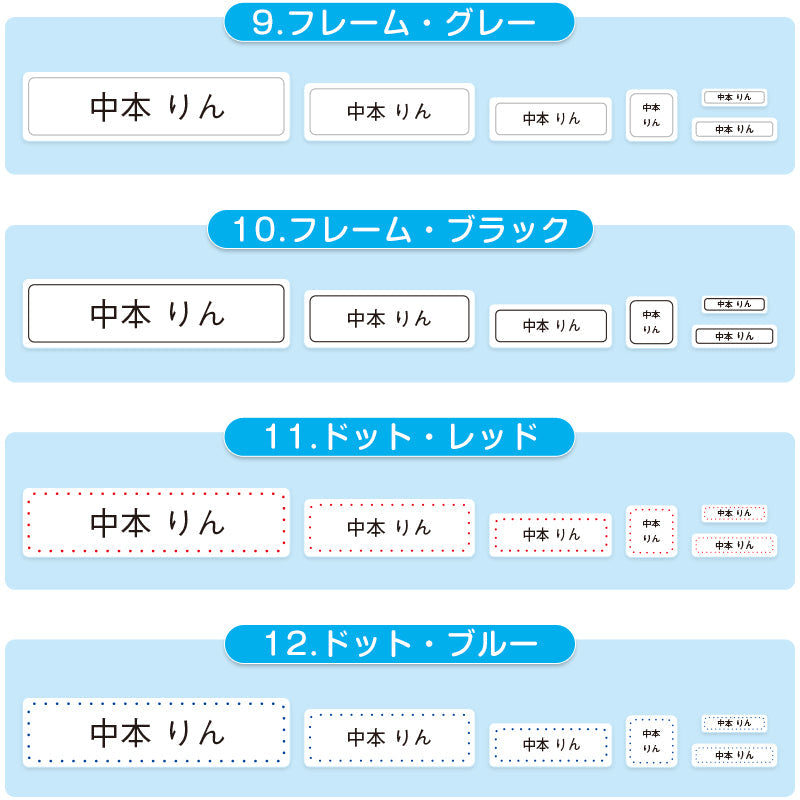 9.フレーム・グレー

中本 りん

中本 りん

中本 りん

中本
りん

中本 りん

中本 りん

10.フレーム・ブラック

中本 りん

中本 りん

中本 りん

中本
りん

中本 りん

中本 りん

11.ドット・レッド

中本 りん

中本 りん

中本 りん

中本
りん

中本 りん

中本 りん

12.ドット・ブルー

中本 りん

中本 りん

中本 りん

中本
りん

中本 りん

中本 りん