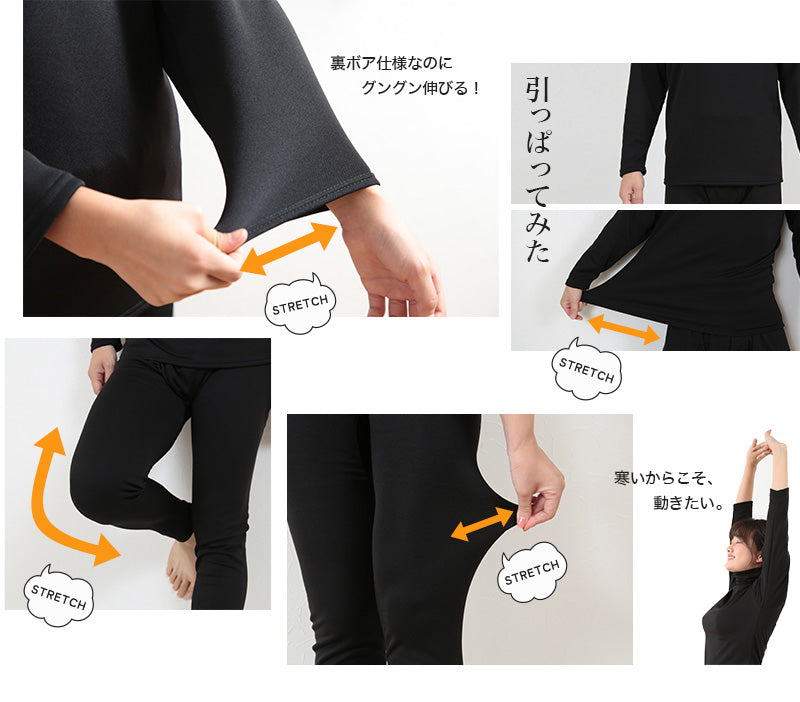 裏ボア仕様なのに
グングン伸びる！

STRETCH

引っぱってみた

STRETCH

STRETCH

STRETCH

寒いからこそ、
動きたい。