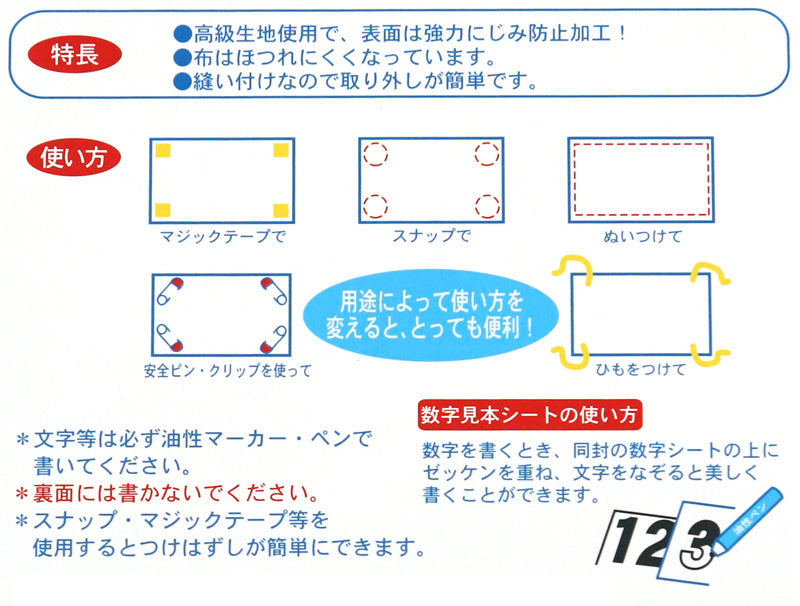 特長

●高級生地使用で、表面は強力にじみ防止加工！
●布はほつれにくくなっています。
●縫い付けなので取り外しが簡単です。

使い方

マジックテープで

スナップで

ぬいつけて

安全ピン・クリップを使って

用途によって使い方を変えると、とっても便利！

ひもをつけて

＊文字等は必ず油性マーカー・ペンで書いてください。
＊裏面には書かないでください。
＊スナップ・マジックテープ等を使用するとつけはずしが簡単にできます。

数字見本シートの使い方

数字を書くとき、同封の数字シートの上にゼッケンを重ね、文字をなぞると美しく書くことができます。

123

油性ペン