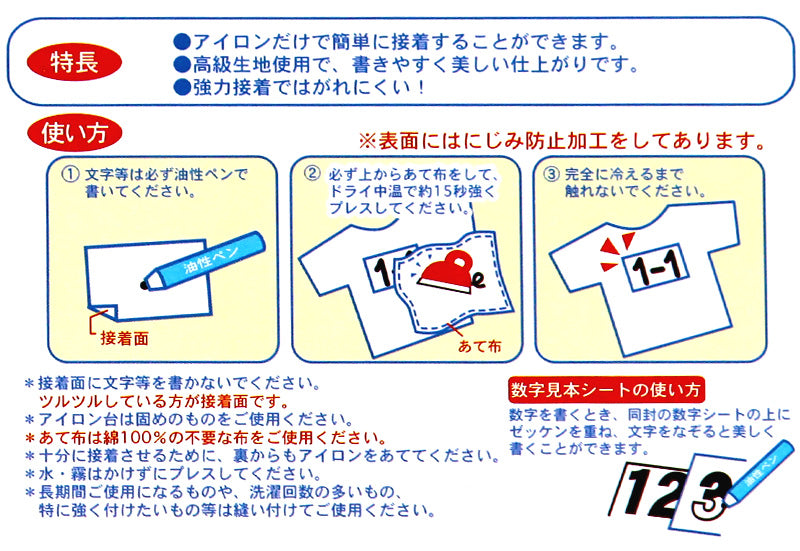 特長

●アイロンだけで簡単に接着することができます。
●高級生地使用で、書きやすく美しい仕上がりです。
●強力接着ではがれにくい！

使い方

※表面にはにじみ防止加工をしてあります。

① 文字等は必ず油性ペンで書いてください。

油性ペン

接着面

② 必ず上からあて布をして、ドライ中温で約15秒強くプレスしてください。

あて布

③ 完全に冷えるまで触れないでください。

1-1

＊接着面に文字等を書かないでください。
ツルツルしている方が接着面です。
＊アイロン台は固めのものをご使用ください。
＊あて布は綿100%の不要な布をご使用ください。
＊十分に接着させるために、裏からもアイロンをあててください。
＊水・霧はかけずにプレスしてください。
＊長期間ご使用になるものや、洗濯回数の多いもの、特に強く付けたいもの等は縫い付けてご使用ください。

数字見本シートの使い方

数字を書くとき、同封の数字シートの上にゼッケンを重ね、文字をなぞると美しく書くことができます。

123

油性ペン