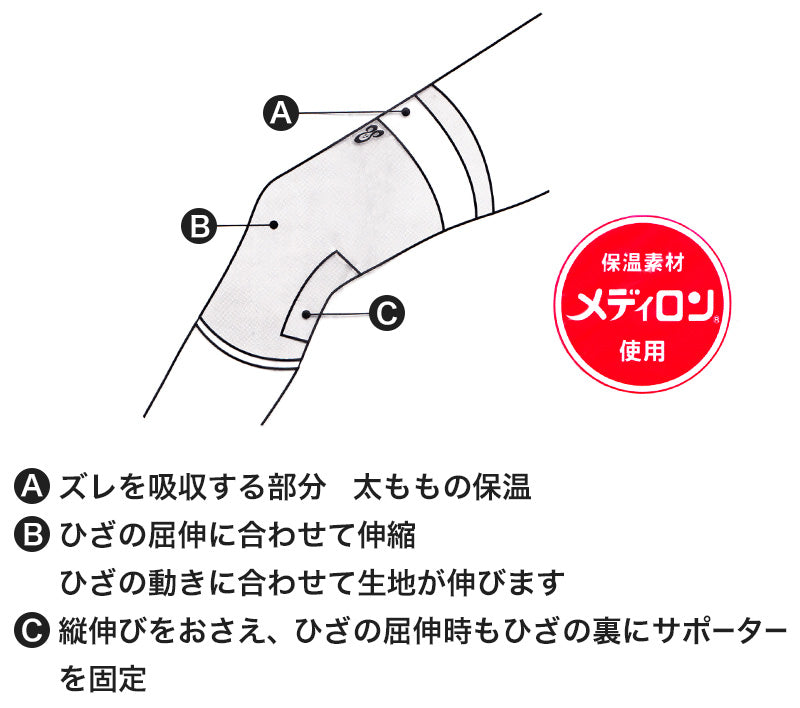 A

B

C

保温素材
メディロン®
使用

A ズレを吸収する部分　太ももの保温
B ひざの屈伸に合わせて伸縮
ひざの動きに合わせて生地が伸びます
C 縦伸びをおさえ、ひざの屈伸時もひざの裏にサポーターを固定