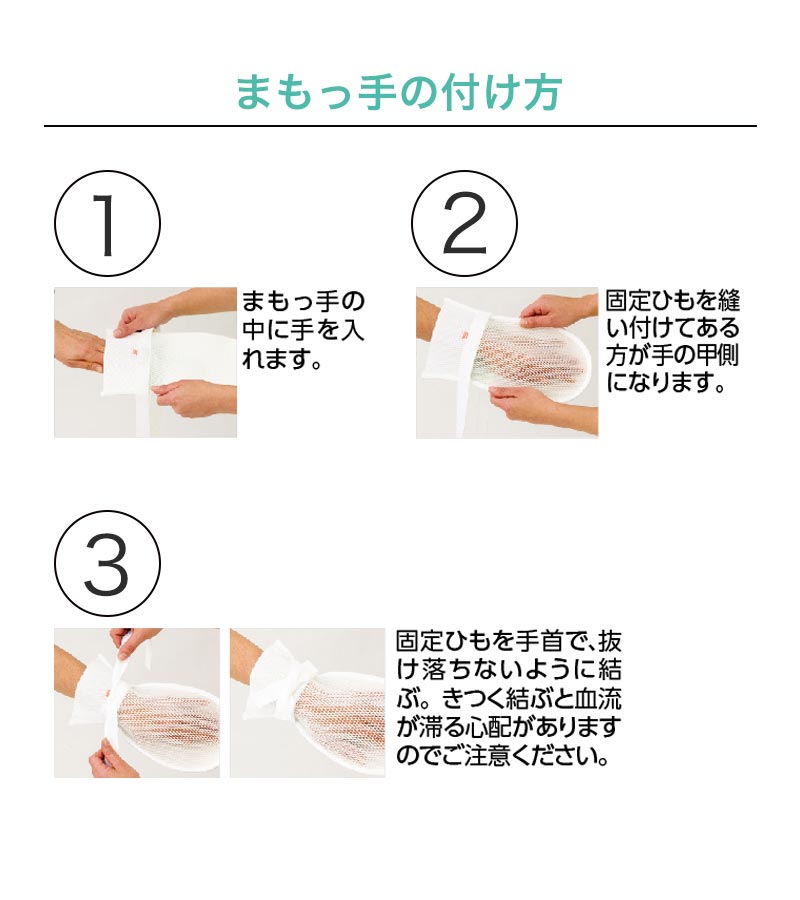 まもっ手の付け方

1

まもっ手の中に手を入れます。

2

固定ひもを縫い付けてある方が手の甲側になります。

3

固定ひもを手首で、抜け落ちないように結ぶ。きつく結ぶと血流が滞る心配がありますのでご注意ください。