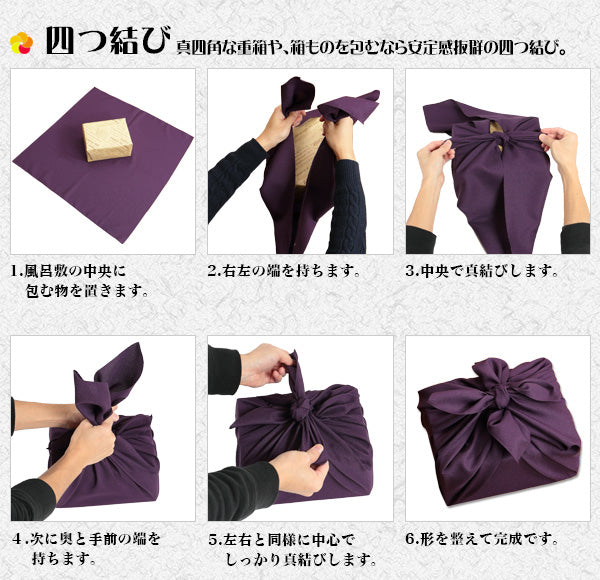 四つ結び 真四角な重箱や、箱ものを包むなら安定感抜群の四つ結び。

1.風呂敷の中央に包む物を置きます。

2.右左の端を持ちます。

3.中央で真結びします。

4.次に奥と手前の端を持ちます。

5.左右と同様に中心でしっかり真結びします。

6.形を整えて完成です。