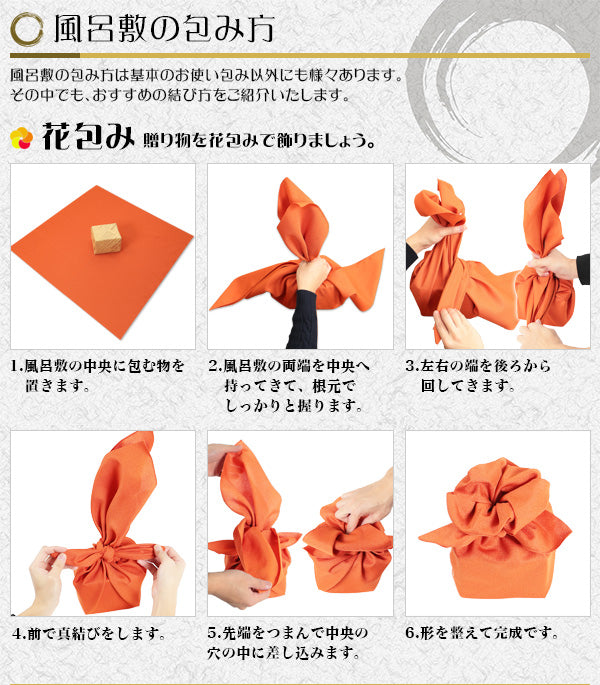 風呂敷の包み方

風呂敷の包み方は基本のお使い包み以外にも様々あります。
その中でも、おすすめの結び方をご紹介いたします。

花包み 贈り物を花包みで飾りましょう。

1.風呂敷の中央に包む物を置きます。

2.風呂敷の両端を中央へ持ってきて、根元でしっかりと握ります。

3.左右の端を後ろから回してきます。

4.前で真結びをします。

5.先端をつまんで中央の穴の中に差し込みます。

6.形を整えて完成です。