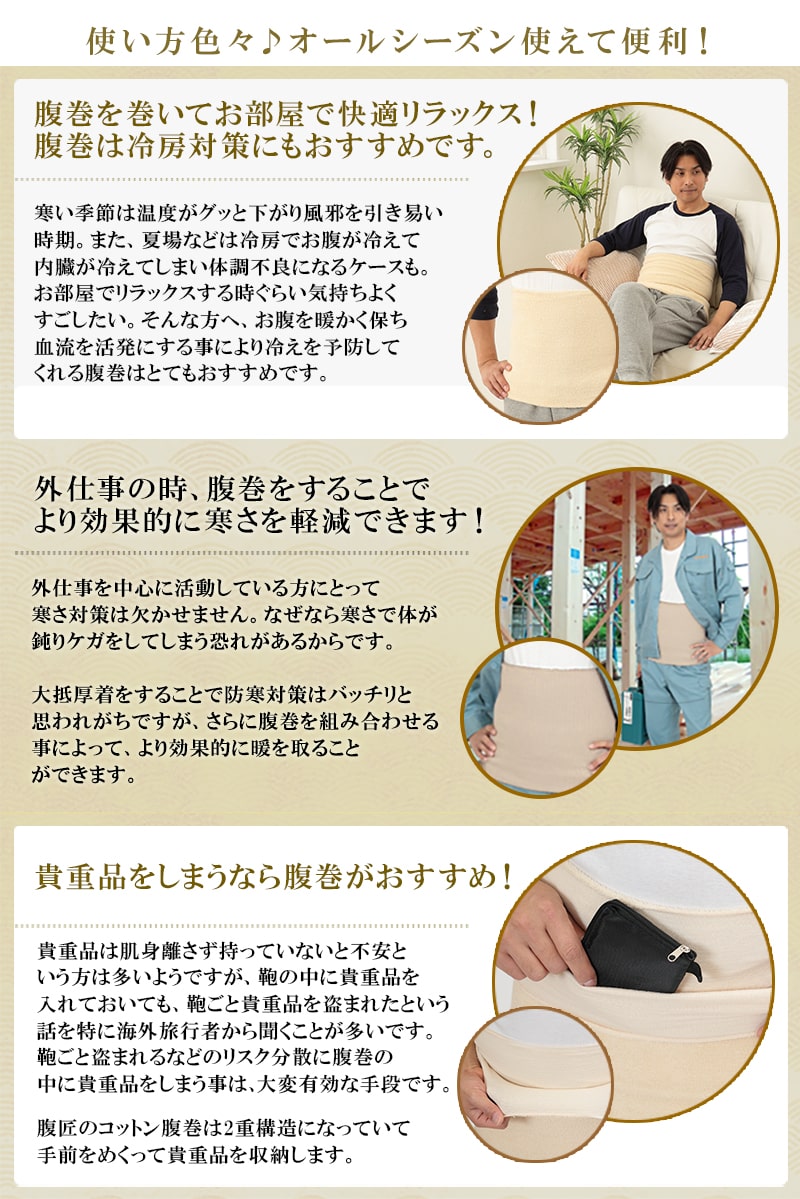 使い方色々♪オールシーズン使えて便利！

腹巻を巻いてお部屋で快適リラックス！
腹巻は冷房対策にもおすすめです。

寒い季節は温度がグッと下がり風邪を引き易い時期。また、夏場などは冷房でお腹が冷えて内臓が冷えてしまい体調不良になるケースも。お部屋でリラックスする時ぐらい気持ちよくすごしたい。そんな方へ、お腹を暖かく保ち血流を活発にする事により冷えを予防してくれる腹巻はとてもおすすめです。

外仕事の時、腹巻をすることで
より効果的に寒さを軽減できます！

外仕事を中心に活動している方にとって寒さ対策は欠かせません。なぜなら寒さで体が鈍りケガをしてしまう恐れがあるからです。

大抵厚着をすることで防寒対策はバッチリと思われがちですが、さらに腹巻を組み合わせる事によって、より効果的に暖を取ることができます。

貴重品をしまうなら腹巻がおすすめ！

貴重品は肌身離さず持っていないと不安という方は多いようですが、鞄の中に貴重品を入れておいても、鞄ごと貴重品を盗まれたという話を特に海外旅行者から聞くことが多いです。鞄ごと盗まれるなどのリスク分散に腹巻の中に貴重品をしまう事は、大変有効な手段です。

腹匠のコットン腹巻は2重構造になっていて手前をめくって貴重品を収納します。