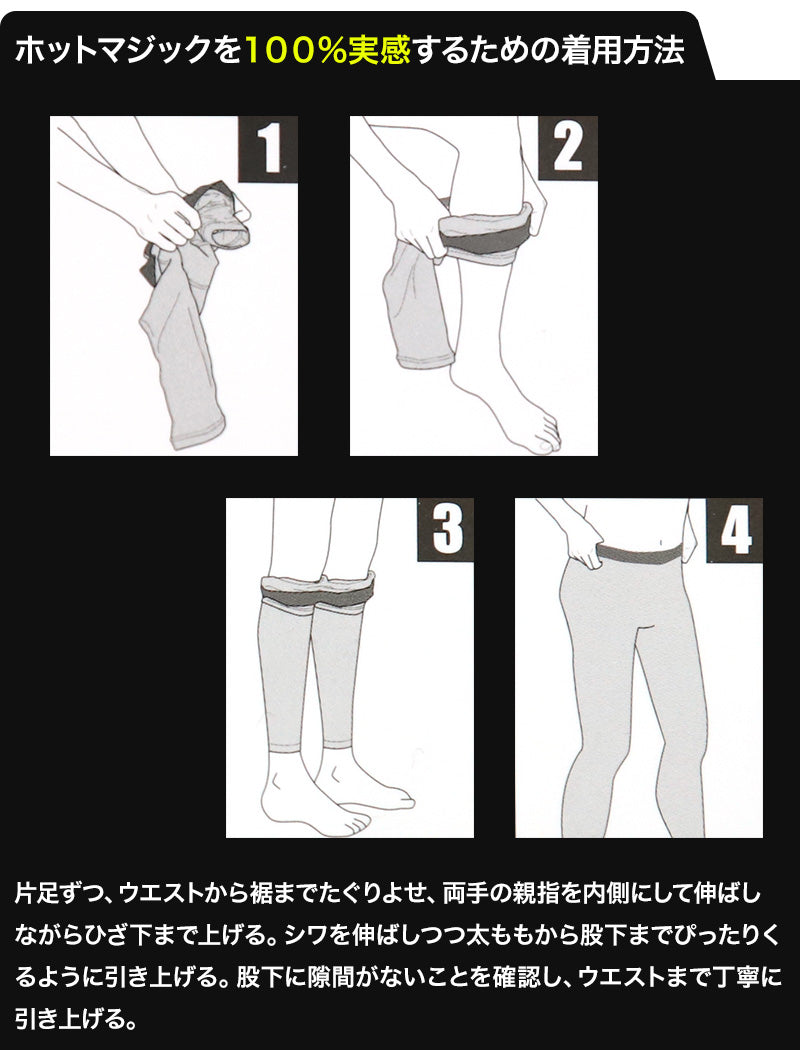 ホットマジックを100%実感するための着用方法

1

2

3

4

片足ずつ、ウエストから裾までたぐりよせ、両手の親指を内側にして伸ばしながらひざ下まで上げる。シワを伸ばしつつ太ももから股下までぴったりくるように引き上げる。股下に隙間がないことを確認し、ウエストまで丁寧に引き上げる。