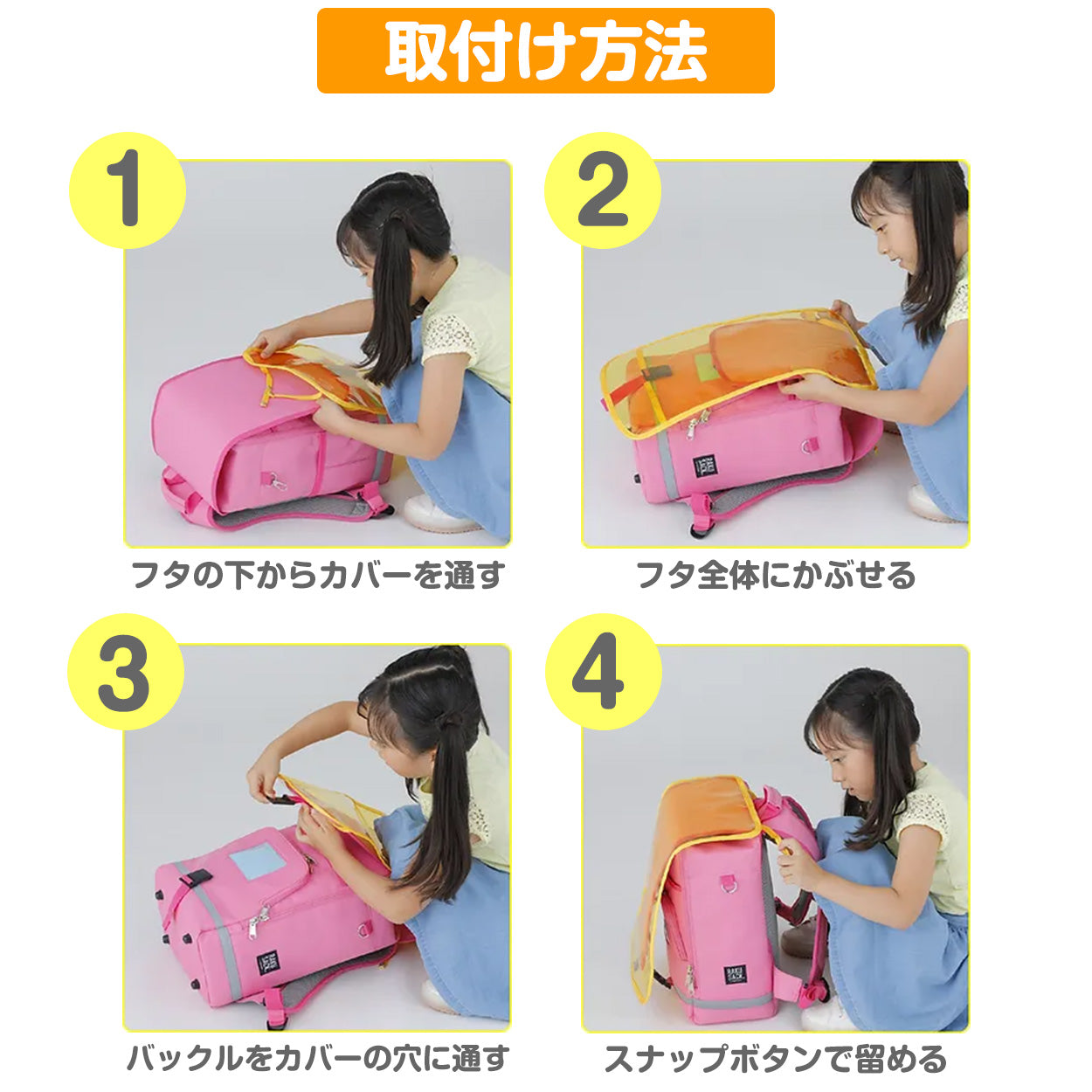 取付け方法

1

フタの下からカバーを通す

2

フタ全体にかぶせる

3

バックルをカバーの穴に通す

4

スナップボタンで留める