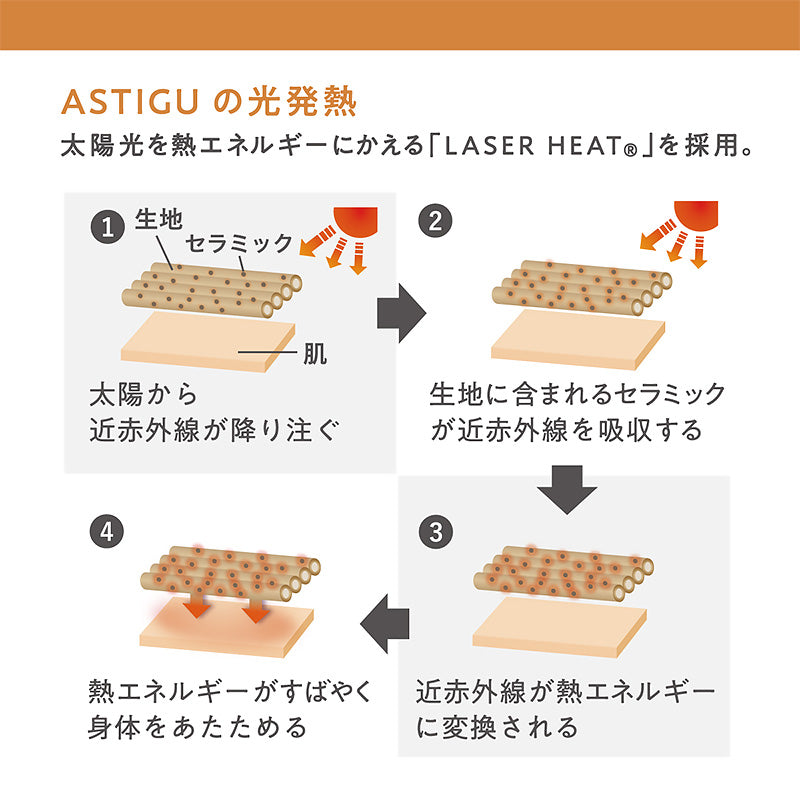 ASTIGU の光発熱

太陽光を熱エネルギーにかえる「LASER HEAT®」を採用。

1 生地 セラミック 肌

太陽から近赤外線が降り注ぐ

2

生地に含まれるセラミックが近赤外線を吸収する

3

近赤外線が熱エネルギーに変換される

4

熱エネルギーがすばやく身体をあたためる