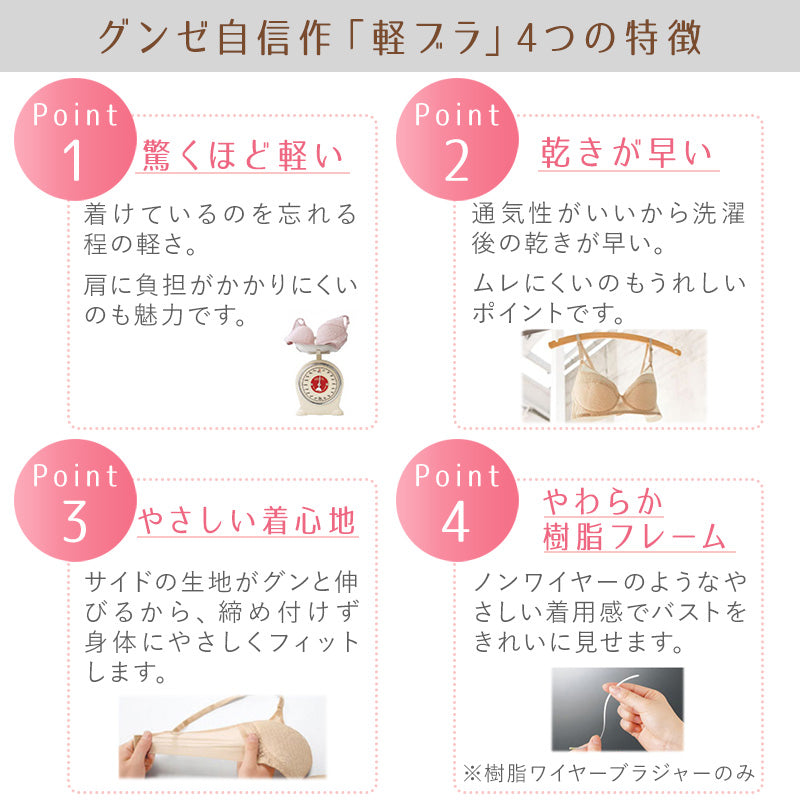 グンゼ自信作「軽ブラ」4つの特徴

Point
1
驚くほど軽い

着けているのを忘れる程の軽さ。

肩に負担がかかりにくいのも魅力です。

Point
2
乾きが早い

通気性がいいから洗濯後の乾きが早い。

ムレにくいのもうれしいポイントです。

Point
3
やさしい着心地

サイドの生地がグンと伸びるから、締め付けず身体にやさしくフィットします。

Point
4
やわらか樹脂フレーム

ノンワイヤーのようなやさしい着用感でバストをきれいに見せます。

※樹脂ワイヤーブラジャーのみ