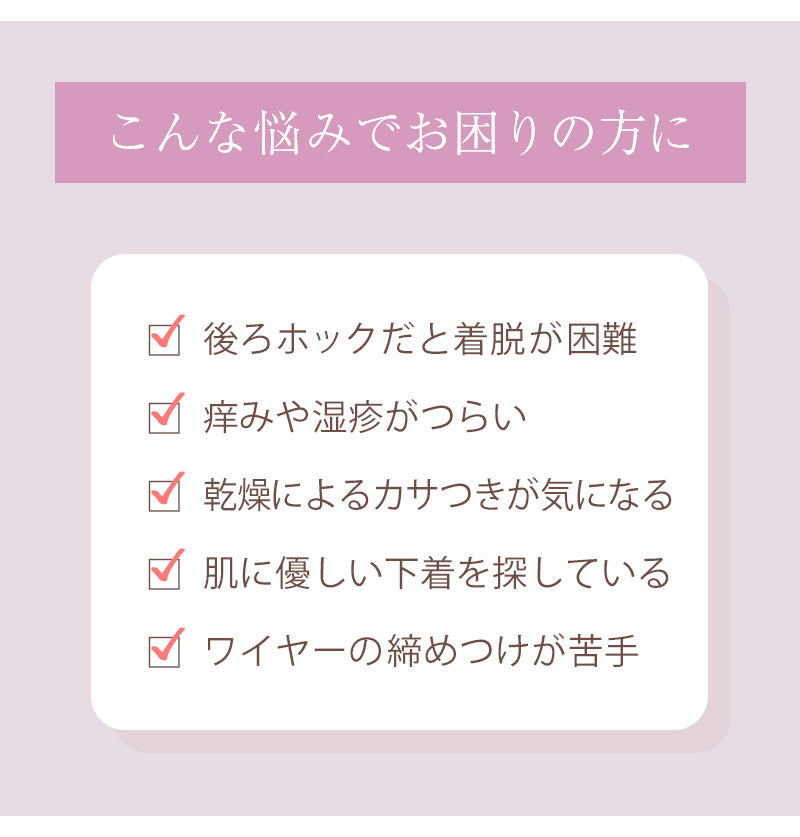 こんな悩みでお困りの方に

☑ 後ろホックだと着脱が困難
☑ 痒みや湿疹がつらい
☑ 乾燥によるカサつきが気になる
☑ 肌に優しい下着を探している
☑ ワイヤーの締めつけが苦手