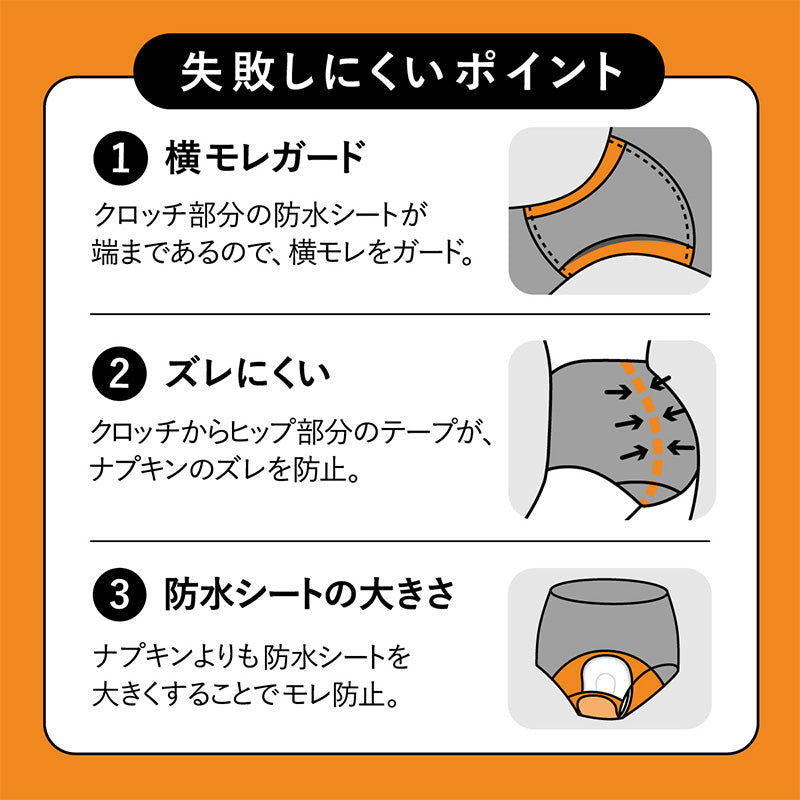 失敗しにくいポイント

1 横モレガード

クロッチ部分の防水シートが端まであるので、横モレをガード。

2 ズレにくい

クロッチからヒップ部分のテープが、ナプキンのズレを防止。

3 防水シートの大きさ

ナプキンよりも防水シートを大きくすることでモレ防止。