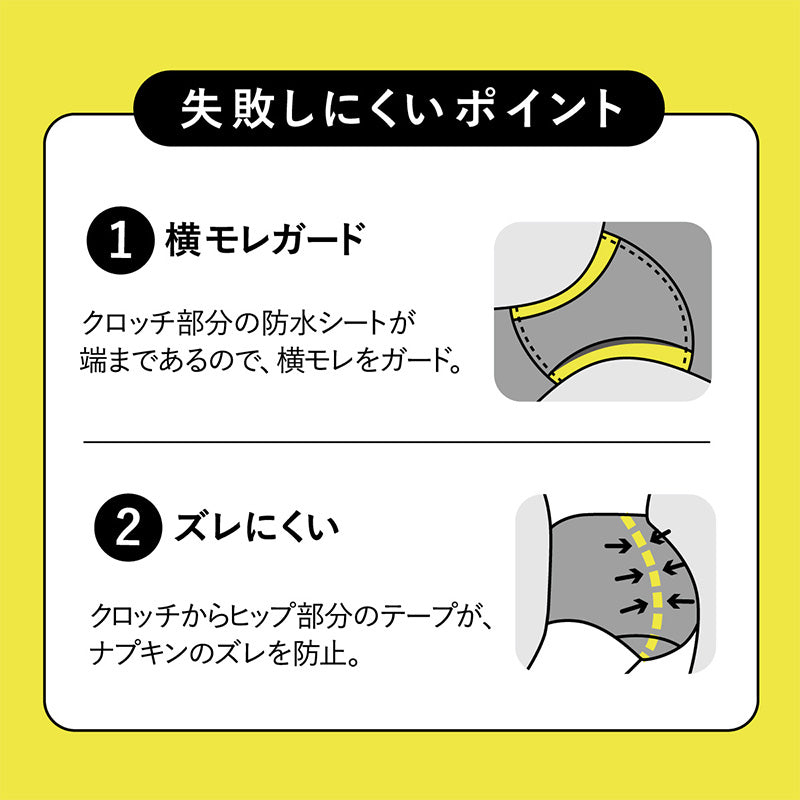 失敗しにくいポイント

1 横モレガード

クロッチ部分の防水シートが端まであるので、横モレをガード。

2 ズレにくい

クロッチからヒップ部分のテープが、ナプキンのズレを防止。