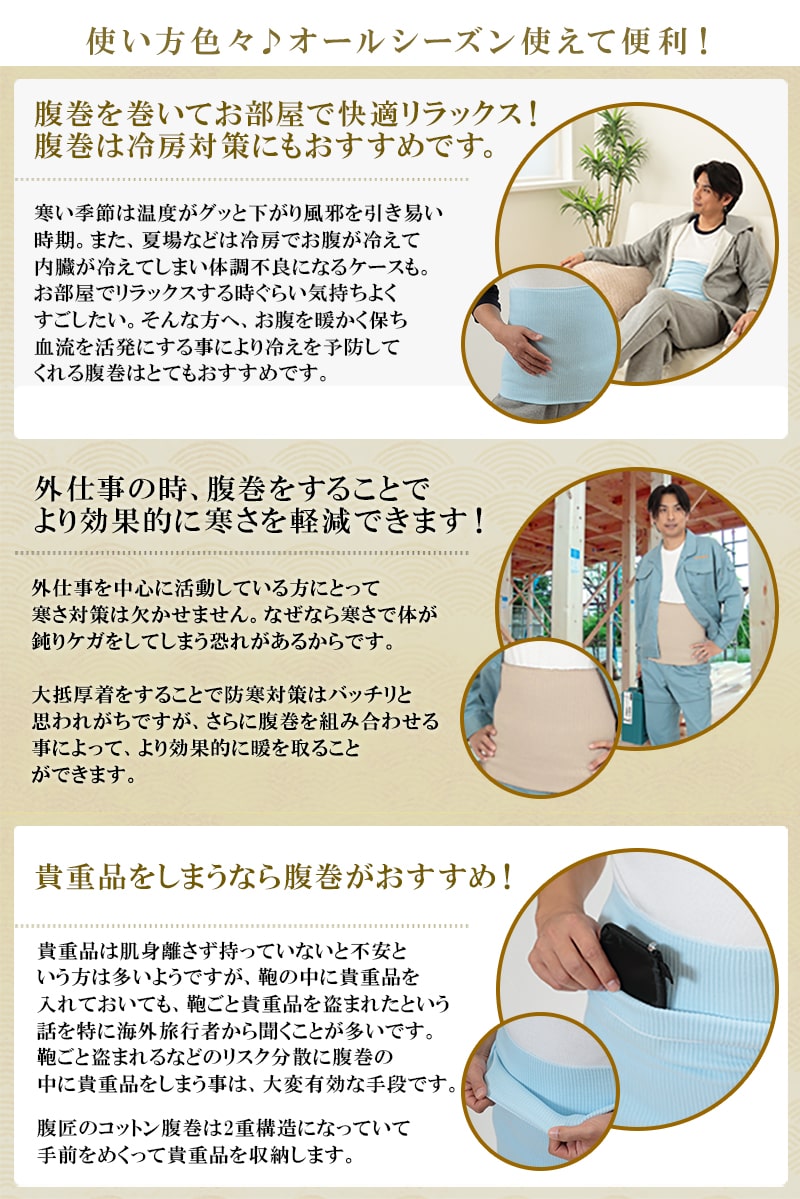 使い方色々♪オールシーズン使えて便利！

腹巻を巻いてお部屋で快適リラックス！
腹巻は冷房対策にもおすすめです。

寒い季節は温度がグッと下がり風邪を引き易い時期。また、夏場などは冷房でお腹が冷えて内臓が冷えてしまい体調不良になるケースも。お部屋でリラックスする時ぐらい気持ちよくすごしたい。そんな方へ、お腹を暖かく保ち血流を活発にする事により冷えを予防してくれる腹巻はとてもおすすめです。

外仕事の時、腹巻をすることで
より効果的に寒さを軽減できます！

外仕事を中心に活動している方にとって寒さ対策は欠かせません。なぜなら寒さで体が鈍りケガをしてしまう恐れがあるからです。

大抵厚着をすることで防寒対策はバッチリと思われがちですが、さらに腹巻を組み合わせる事によって、より効果的に暖を取ることができます。

貴重品をしまうなら腹巻がおすすめ！

貴重品は肌身離さず持っていないと不安という方は多いようですが、鞄の中に貴重品を入れておいても、鞄ごと貴重品を盗まれたという話を特に海外旅行者から聞くことが多いです。鞄ごと盗まれるなどのリスク分散に腹巻の中に貴重品をしまう事は、大変有効な手段です。

腹匠のコットン腹巻は2重構造になっていて手前をめくって貴重品を収納します。