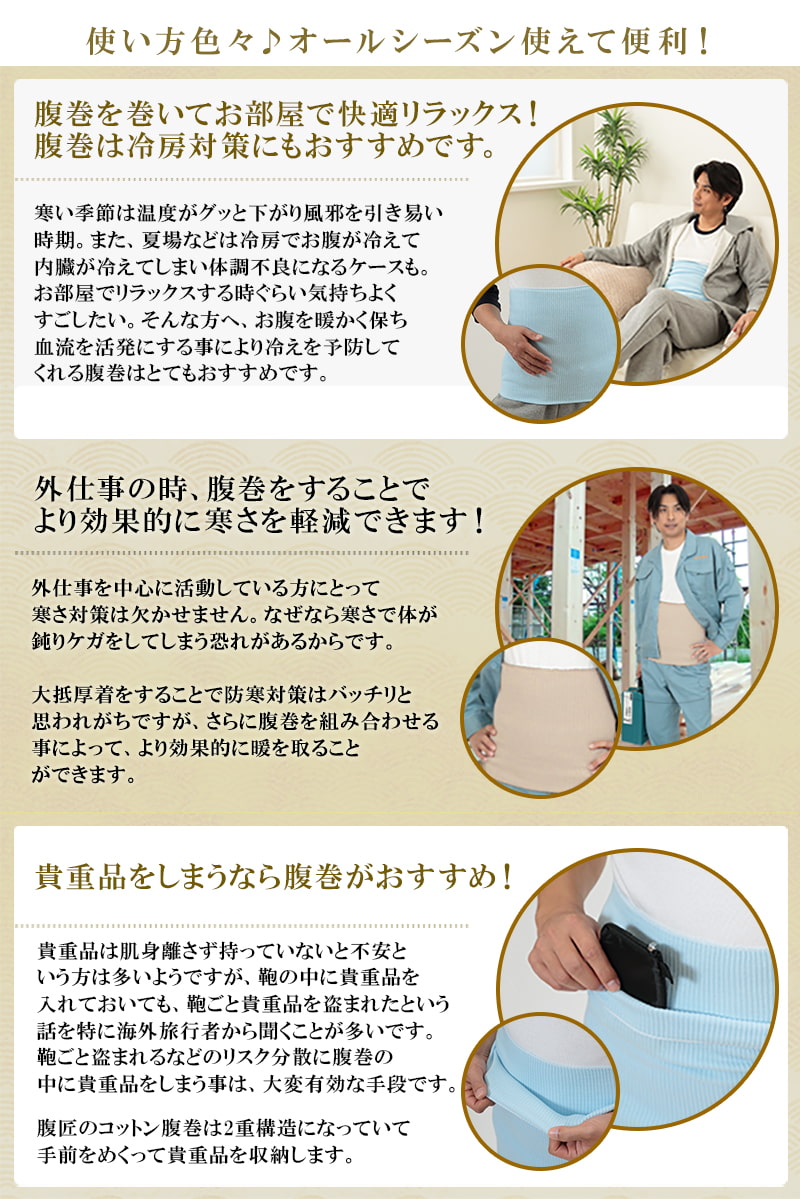 使い方色々♪オールシーズン使えて便利！

腹巻を巻いてお部屋で快適リラックス！
腹巻は冷房対策にもおすすめです。

寒い季節は温度がグッと下がり風邪を引き易い時期。また、夏場などは冷房でお腹が冷えて内臓が冷えてしまい体調不良になるケースも。お部屋でリラックスする時ぐらい気持ちよくすごしたい。そんな方へ、お腹を暖かく保ち血流を活発にする事により冷えを予防してくれる腹巻はとてもおすすめです。

外仕事の時、腹巻をすることで
より効果的に寒さを軽減できます！

外仕事を中心に活動している方にとって寒さ対策は欠かせません。なぜなら寒さで体が鈍りケガをしてしまう恐れがあるからです。

大抵厚着をすることで防寒対策はバッチリと思われがちですが、さらに腹巻を組み合わせる事によって、より効果的に暖を取ることができます。

貴重品をしまうなら腹巻がおすすめ！

貴重品は肌身離さず持っていないと不安という方は多いようですが、鞄の中に貴重品を入れておいても、鞄ごと貴重品を盗まれたという話を特に海外旅行者から聞くことが多いです。鞄ごと盗まれるなどのリスク分散に腹巻の中に貴重品をしまう事は、大変有効な手段です。

腹匠のコットン腹巻は2重構造になっていて手前をめくって貴重品を収納します。