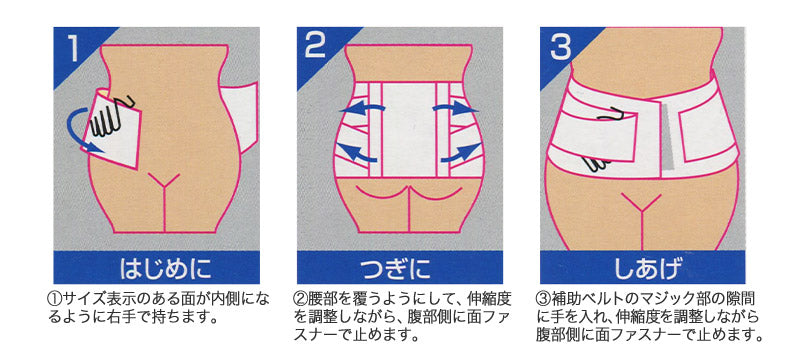 1

はじめに

①サイズ表示のある面が内側になるように右手で持ちます。

2

つぎに

②腰部を覆うようにして、伸縮度を調整しながら、腹部側に面ファスナーで止めます。

3

しあげ

③補助ベルトのマジック部の隙間に手を入れ、伸縮度を調整しながら腹部側に面ファスナーで止めます。